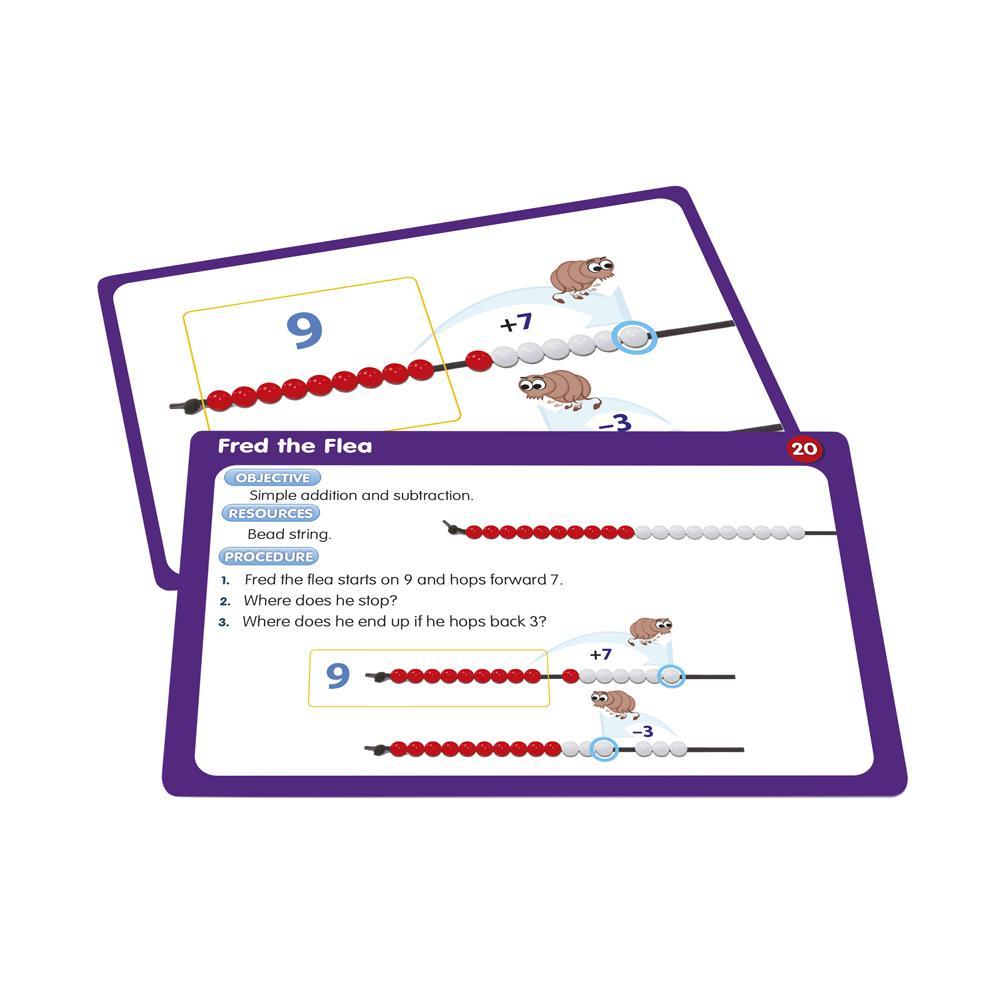 9

+7

−3

Fred the Flea

20

OBJECTIVE

Simple addition and subtraction.

RESOURCES

Bead string.

PROCEDURE

1. Fred the flea starts on 9 and hops forward 7.
2. Where does he stop?
3. Where does he end up if he hops back 3?

9

+7

−3